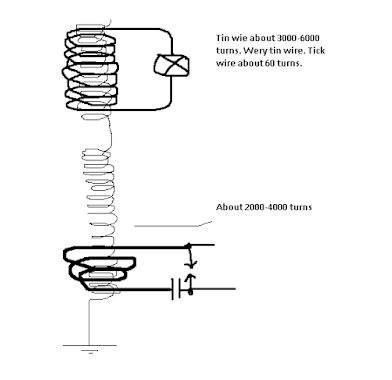 Tin wie about 3000-6000 turns. Wery tin wire. Tick wire about 60 turns.

About 2000-4000 turns